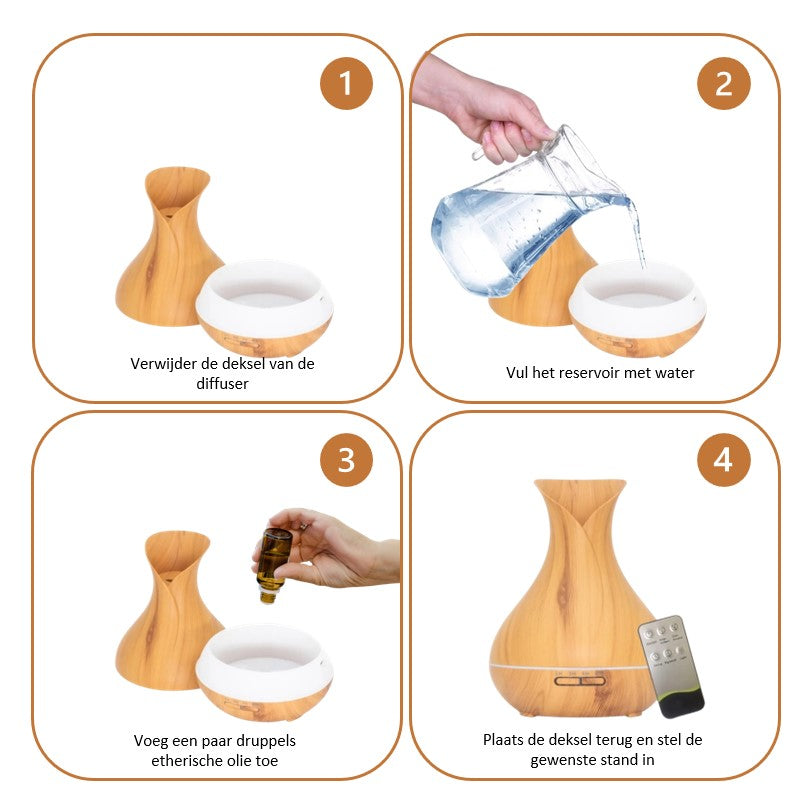 1

Verwijder de deksel van de diffuser

2

Vul het reservoir met water

3

Voeg een paar druppels etherische olie toe

4

Plaats de deksel terug en stel de gewenste stand in